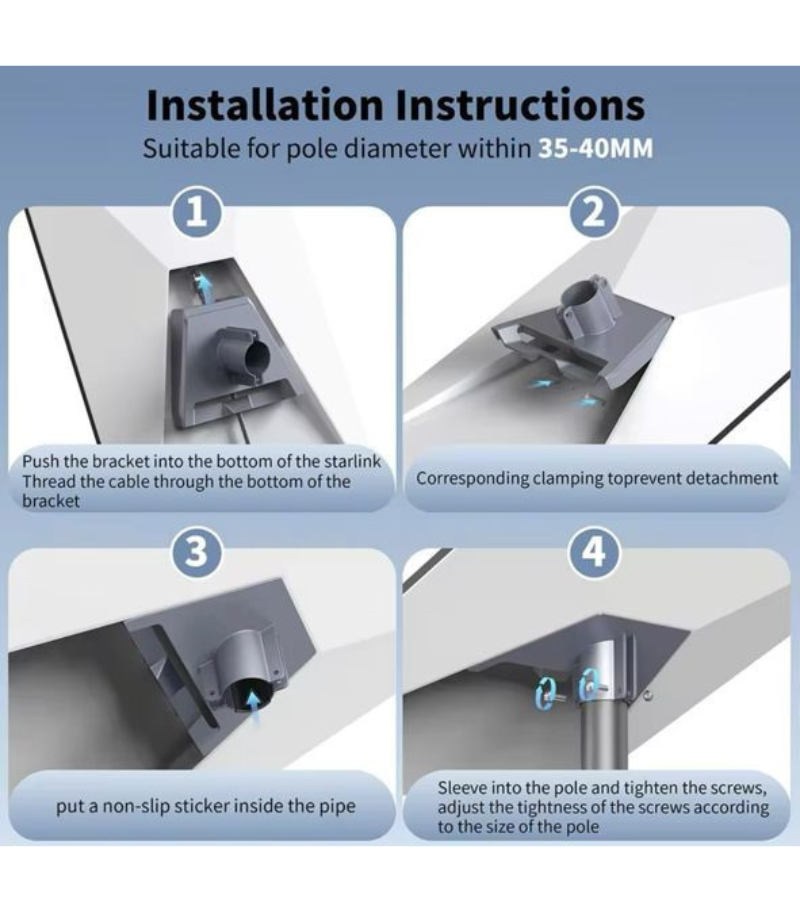 Installation Instructions
Suitable for pole diameter within 35-40MM

1

Push the bracket into the bottom of the starlink Thread the cable through the bottom of the bracket

2

Corresponding clamping toprevent detachment

3

put a non-slip sticker inside the pipe

4

Sleeve into the pole and tighten the screws, adjust the tightness of the screws according to the size of the pole